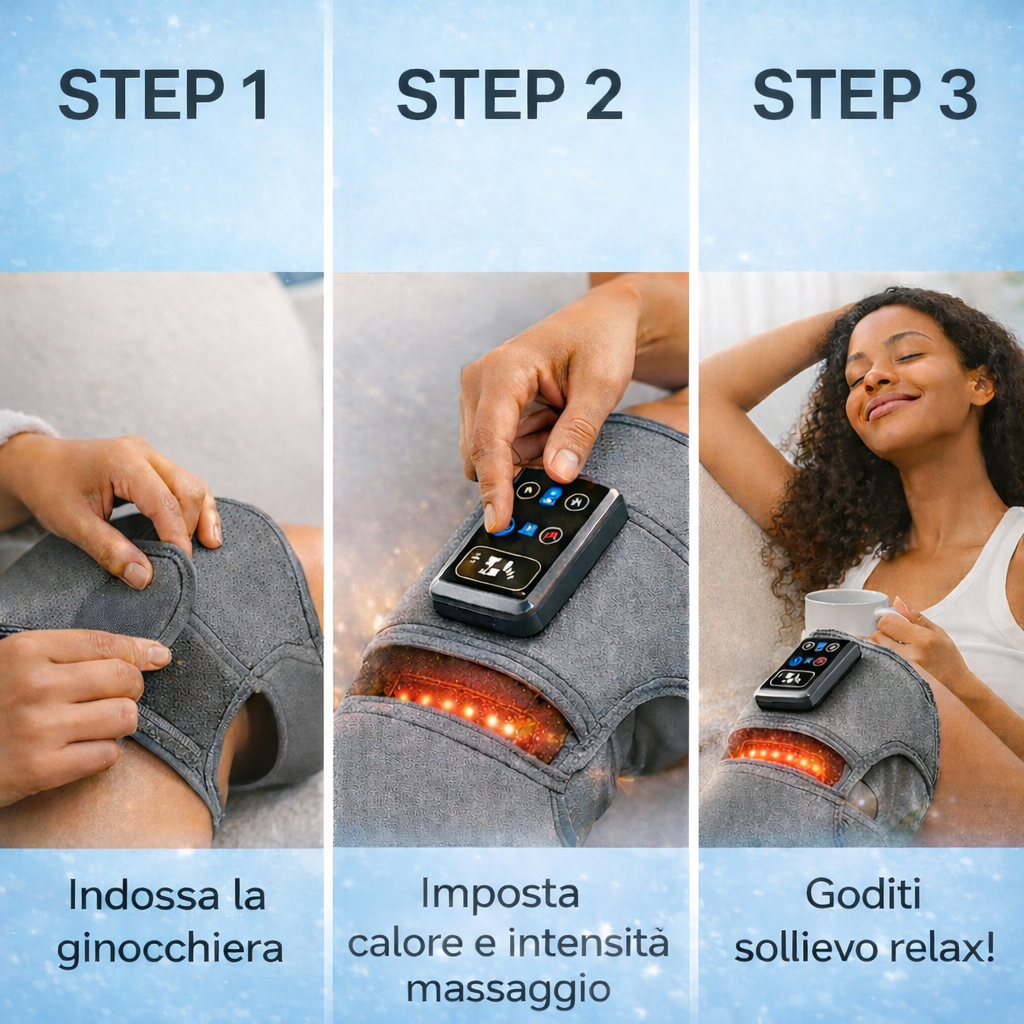 STEP 1

Indossa la ginocchiera

STEP 2

Imposta calore e intensità massaggio

STEP 3

Goditi sollievo relax!